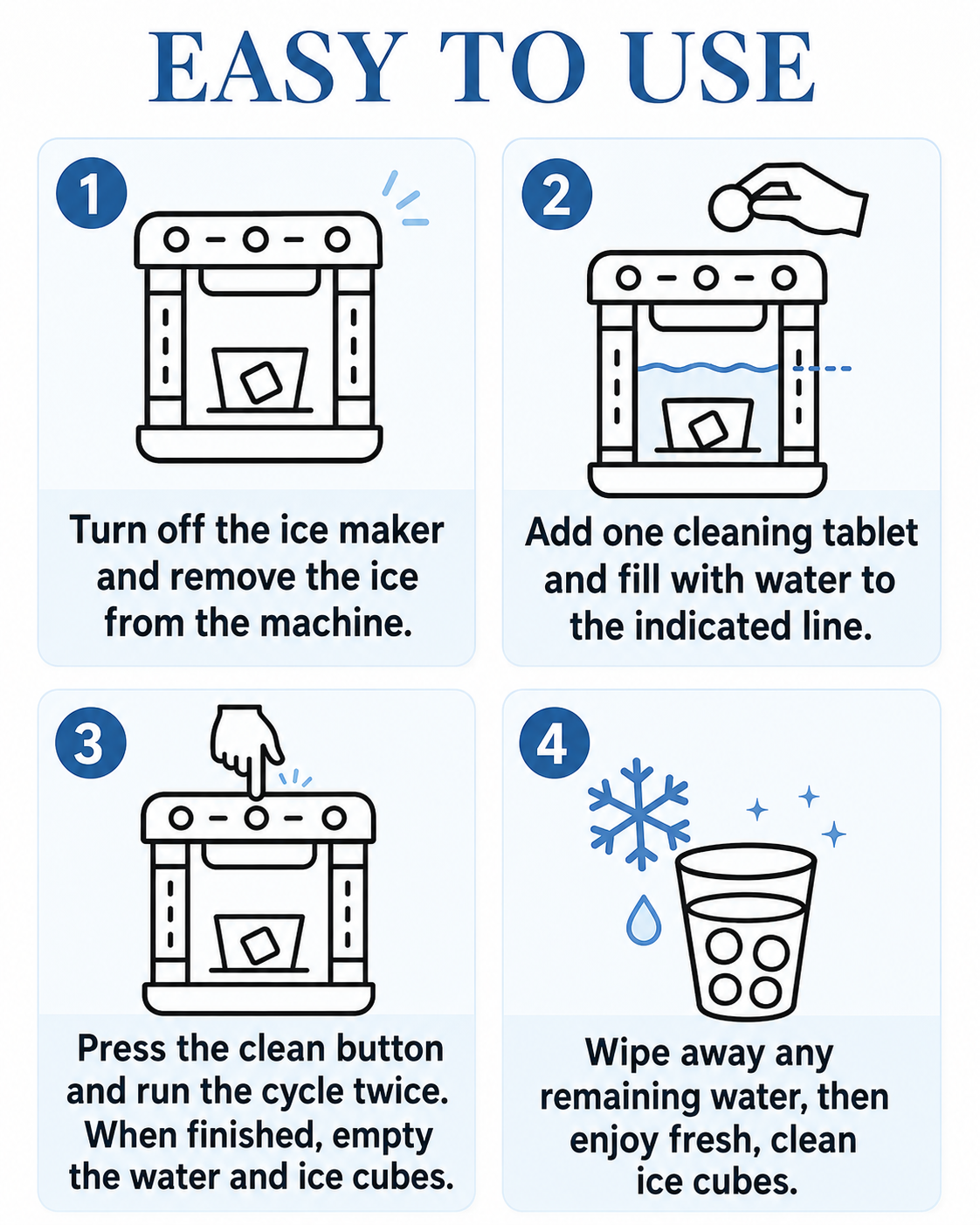 EASY TO USE

1

Turn off the ice maker and remove the ice from the machine.

2

Add one cleaning tablet and fill with water to the indicated line.

3

Press the clean button and run the cycle twice. When finished, empty the water and ice cubes.

4

Wipe away any remaining water, then enjoy fresh, clean ice cubes.