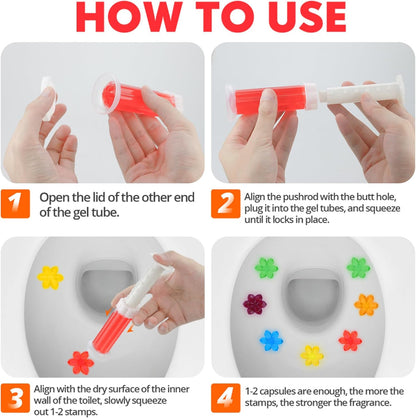 HOW TO USE

1 Open the lid of the other end of the gel tube.

2 Align the pushrod with the butt hole, plug it into the gel tubes, and squeeze until it locks in place.

3 Align with the dry surface of the inner wall of the toilet, slowly squeeze out 1-2 stamps.

4 1-2 capsules are enough, the more the stamps, the stronger the fragrance.