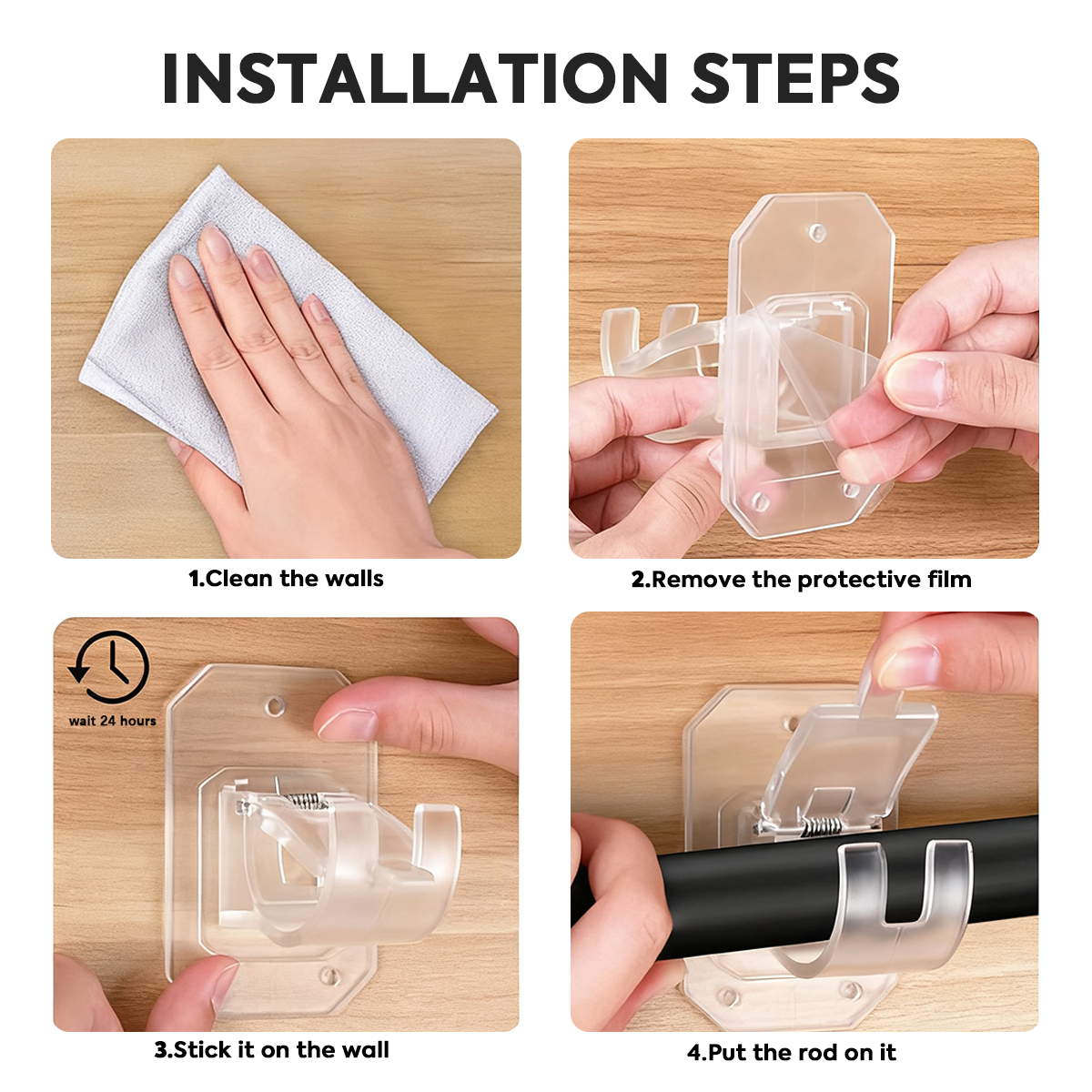 INSTALLATION STEPS

1.Clean the walls

2.Remove the protective film

wait 24 hours

3.Stick it on the wall

4.Put the rod on it