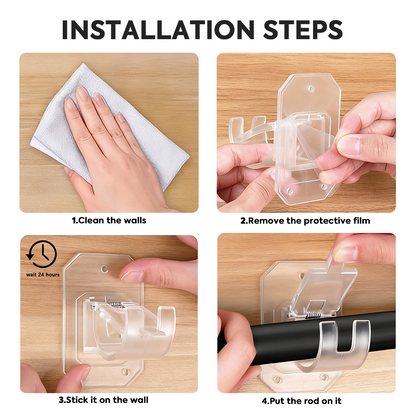 INSTALLATION STEPS

1.Clean the walls

2.Remove the protective film

wait 24 hours

3.Stick it on the wall

4.Put the rod on it