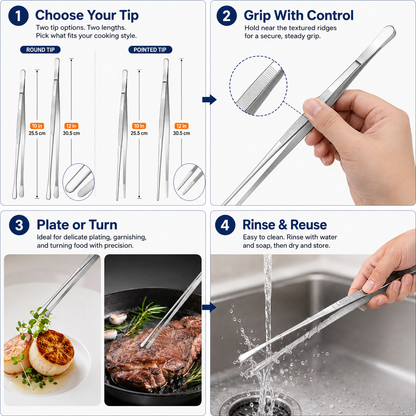 1 Choose Your Tip
Two tip options. Two lengths. Pick what fits your cooking style.

ROUND TIP
10 in
25.5 cm
12 in
30.5 cm

POINTED TIP
10 in
25.5 cm
12 in
30.5 cm

2 Grip With Control
Hold near the textured ridges for a secure, steady grip.

3 Plate or Turn
Ideal for delicate plating, garnishing, and turning food with precision.

4 Rinse & Reuse
Easy to clean. Rinse with water and soap, then dry and store.