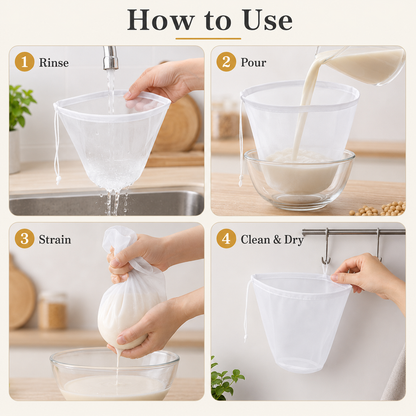 How to Use

1 Rinse

2 Pour

3 Strain

4 Clean & Dry