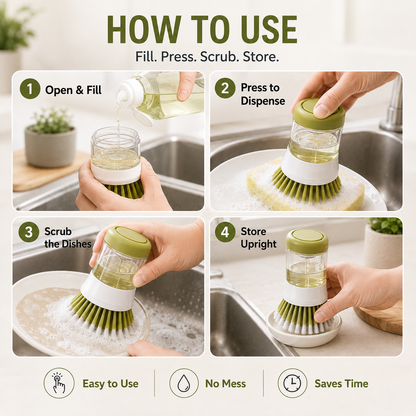 HOW TO USE
Fill. Press. Scrub. Store.

1 Open & Fill

2 Press to Dispense

3 Scrub the Dishes

4 Store Upright

Easy to Use
No Mess
Saves Time