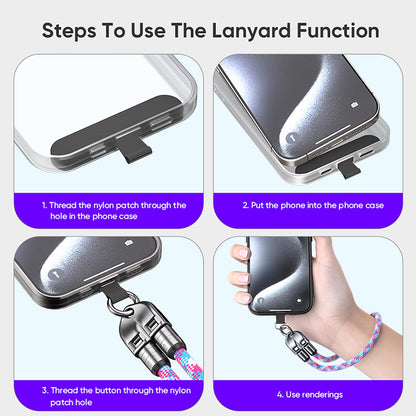 Steps To Use The Lanyard Function

1. Thread the nylon patch through the hole in the phone case

2. Put the phone into the phone case

3. Thread the button through the nylon patch hole

4. Use renderings